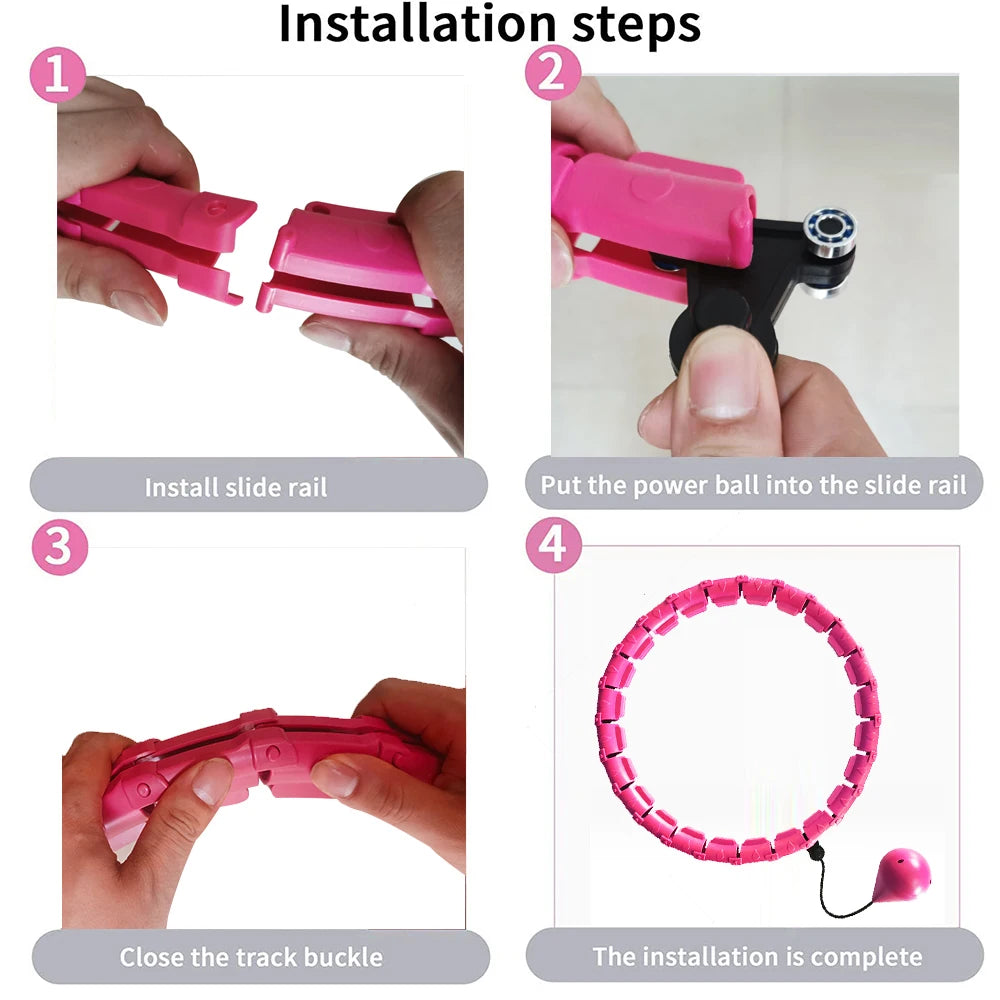 Installation steps

1

Install slide rail

2

Put the power ball into the slide rail

3

Close the track buckle

4

The installation is complete